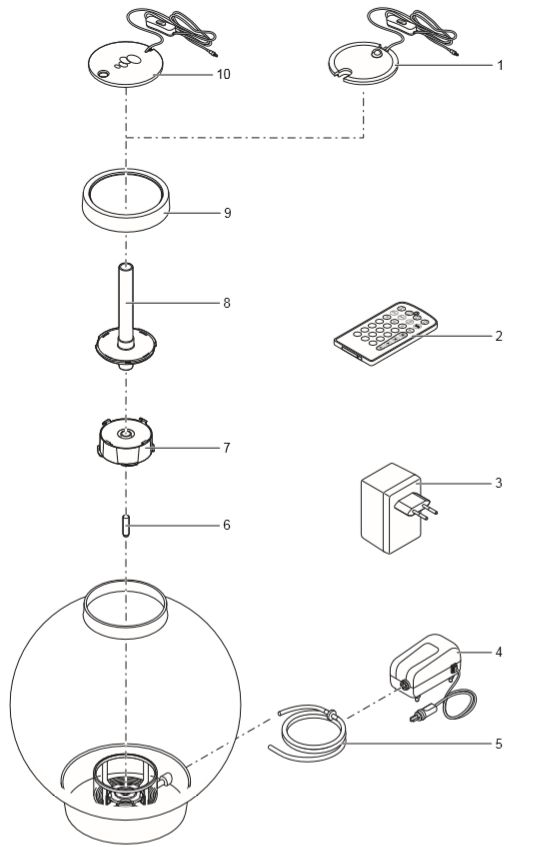 10
1
9
8
2
7
3
6
4
5