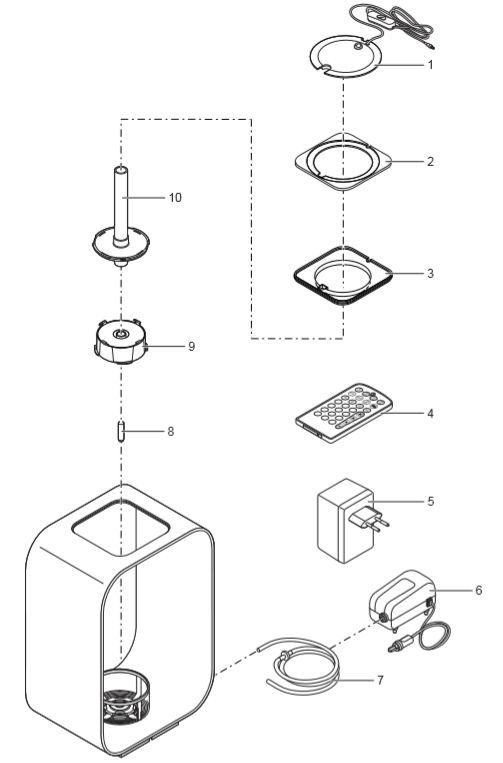 1
2
10
3
9
4
8
5
6
7