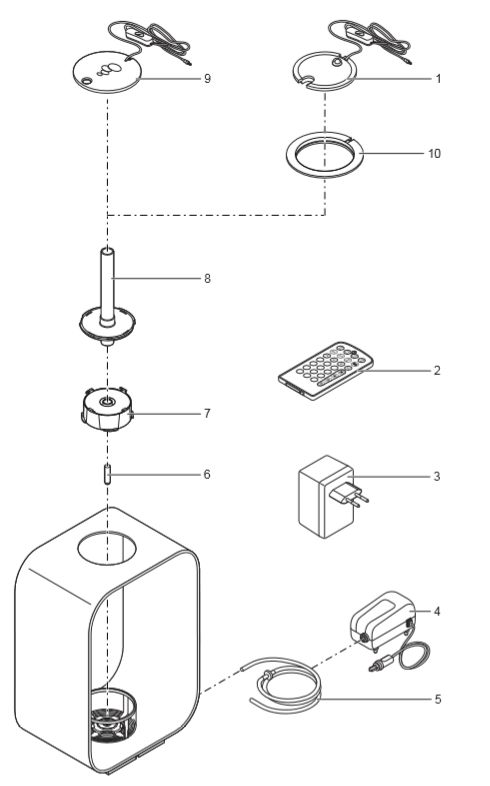 9
1
10
8
2
7
6
3
4
5