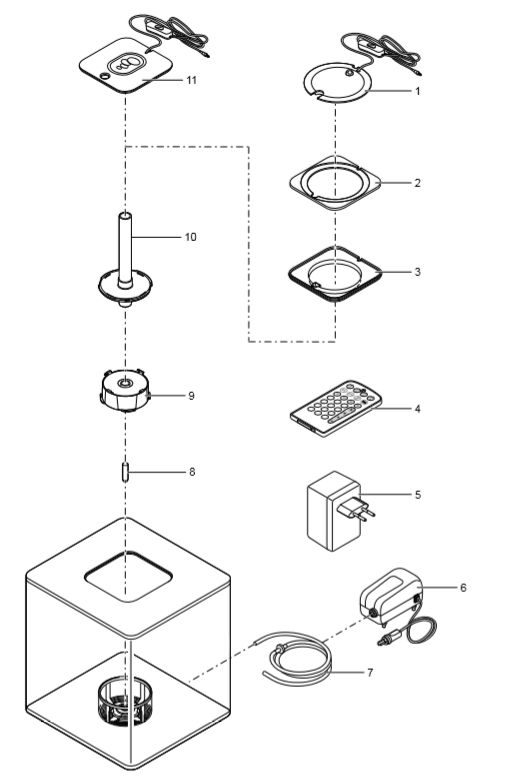 11
1
2
10
3
9
4
8
5
6
7